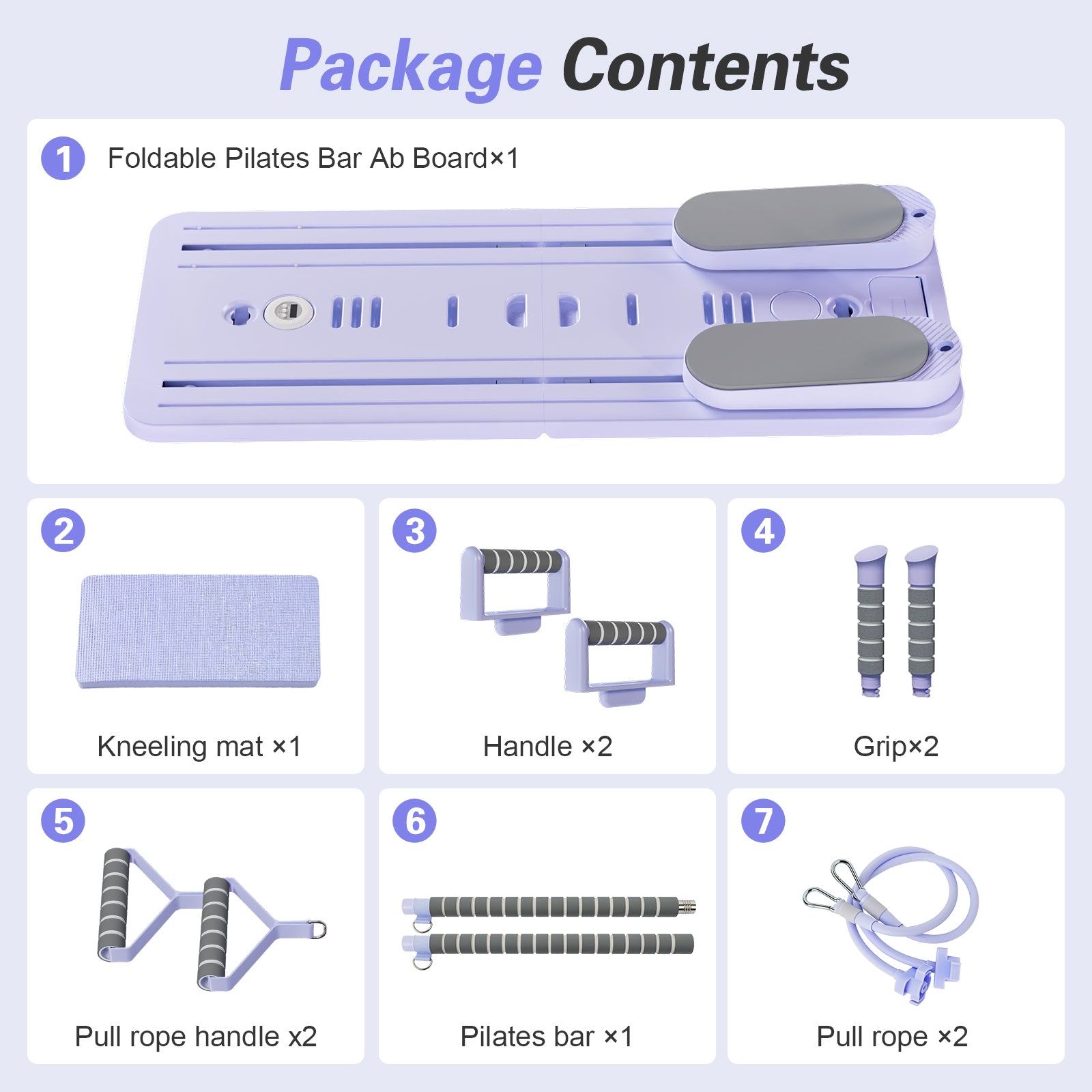 Package Contents

1 Foldable Pilates Bar Ab Board×1

2

Kneeling mat ×1

3

Handle ×2

4

Grip×2

5

Pull rope handle x2

6

Pilates bar ×1

7

Pull rope ×2