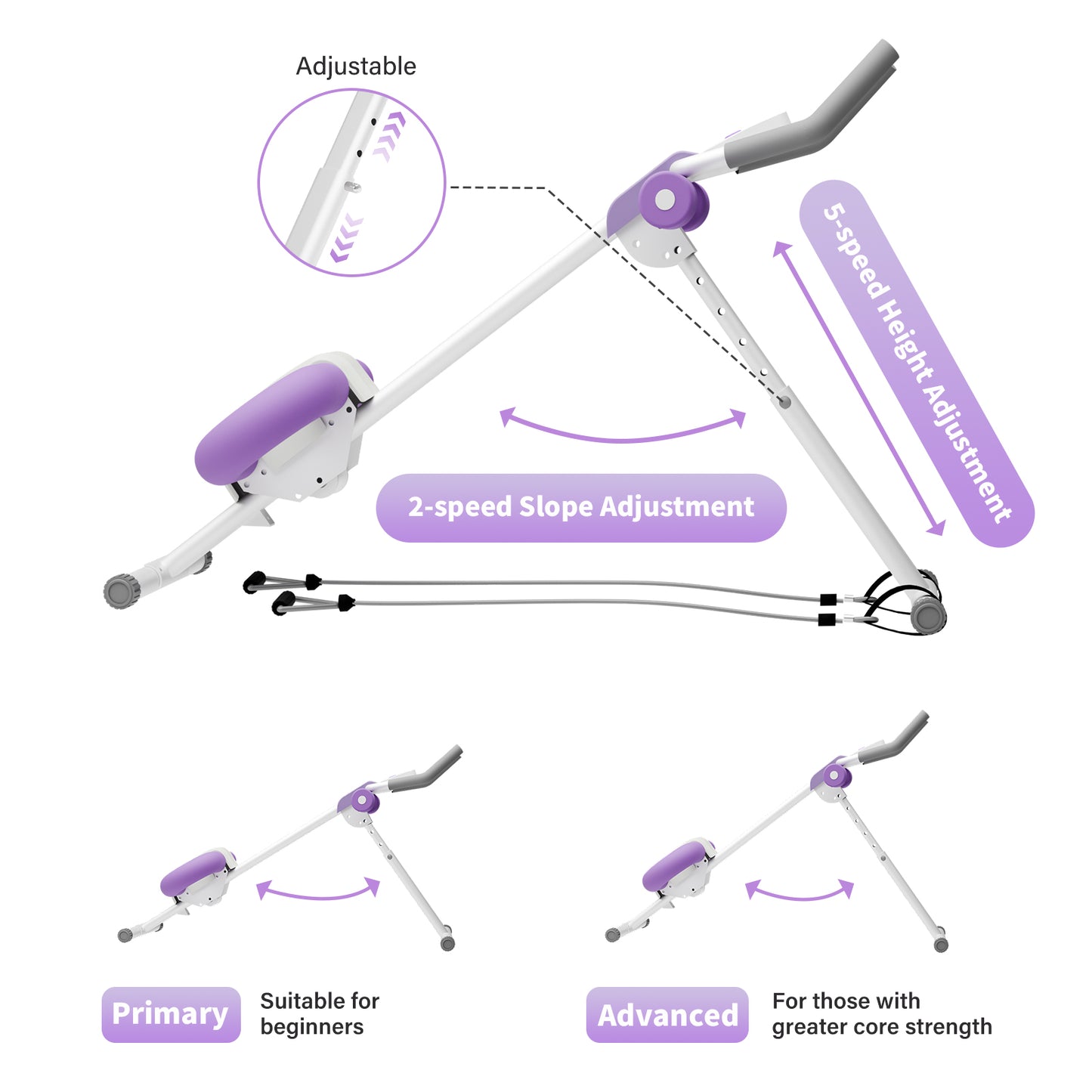 Adjustable

5-speed Height Adjustment

2-speed Slope Adjustment

Primary
Suitable for beginners

Advanced
For those with greater core strength