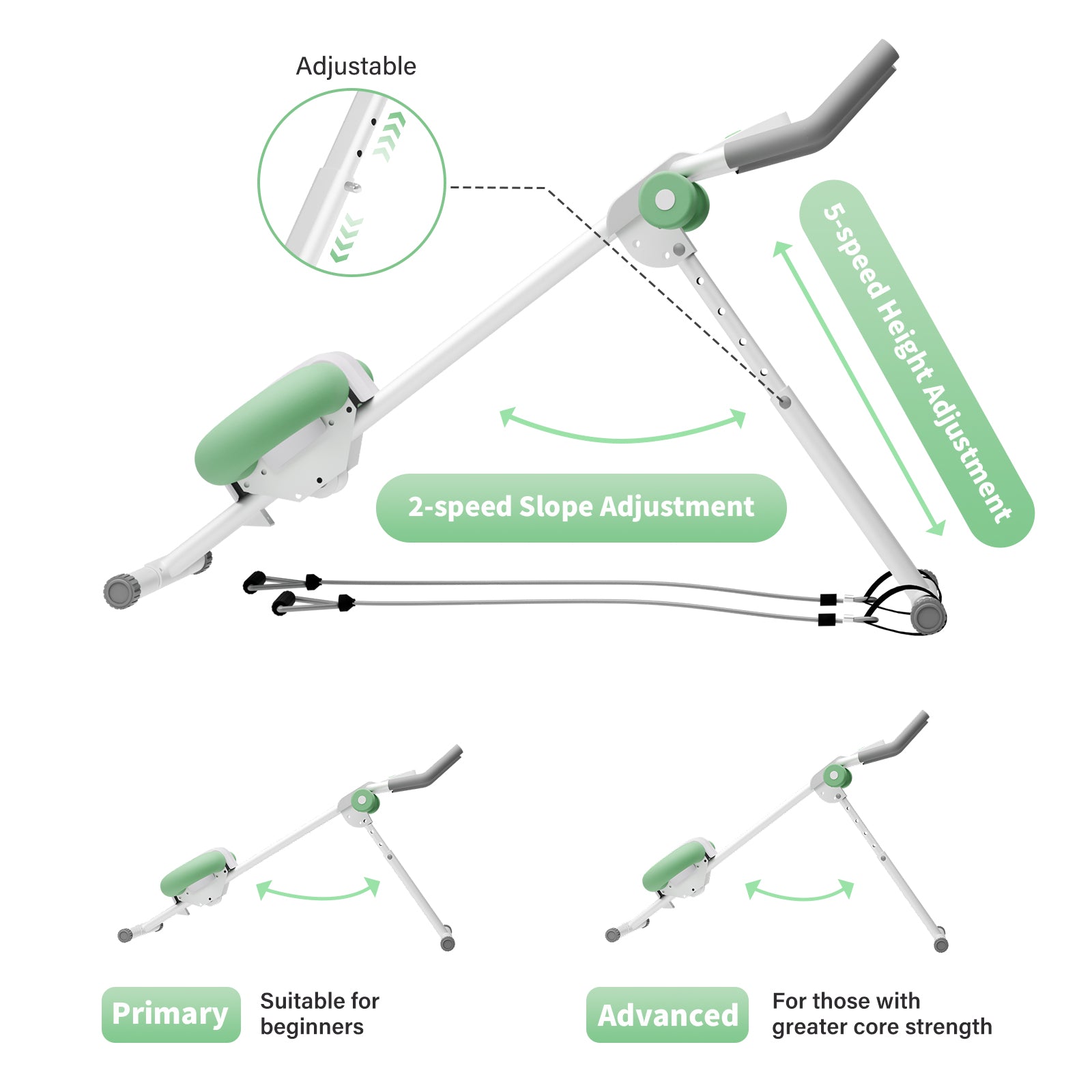 Adjustable

5-speed Height Adjustment

2-speed Slope Adjustment

Primary
Suitable for beginners

Advanced
For those with greater core strength