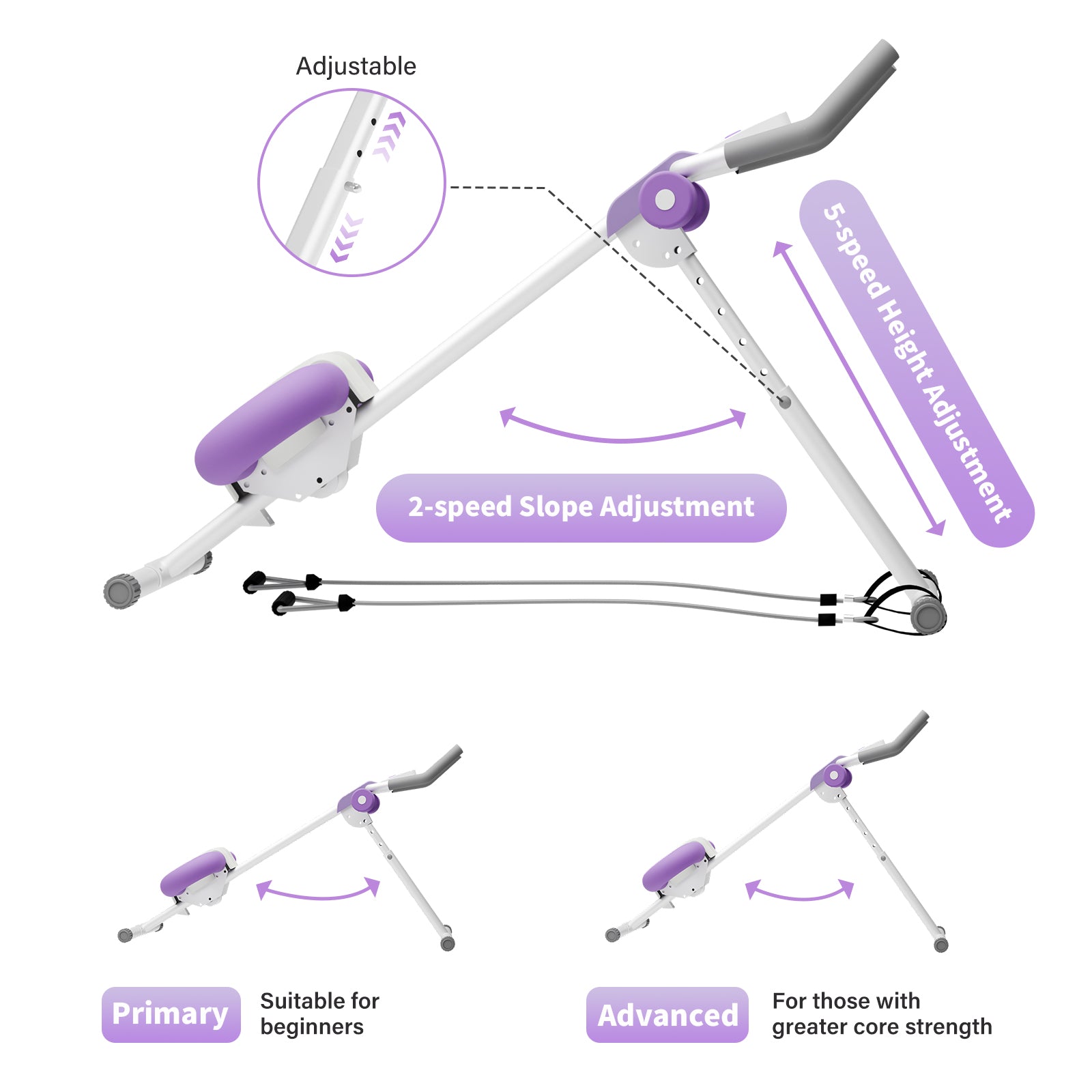 Adjustable

5-speed Height Adjustment

2-speed Slope Adjustment

Primary

Suitable for beginners

Advanced

For those with greater core strength