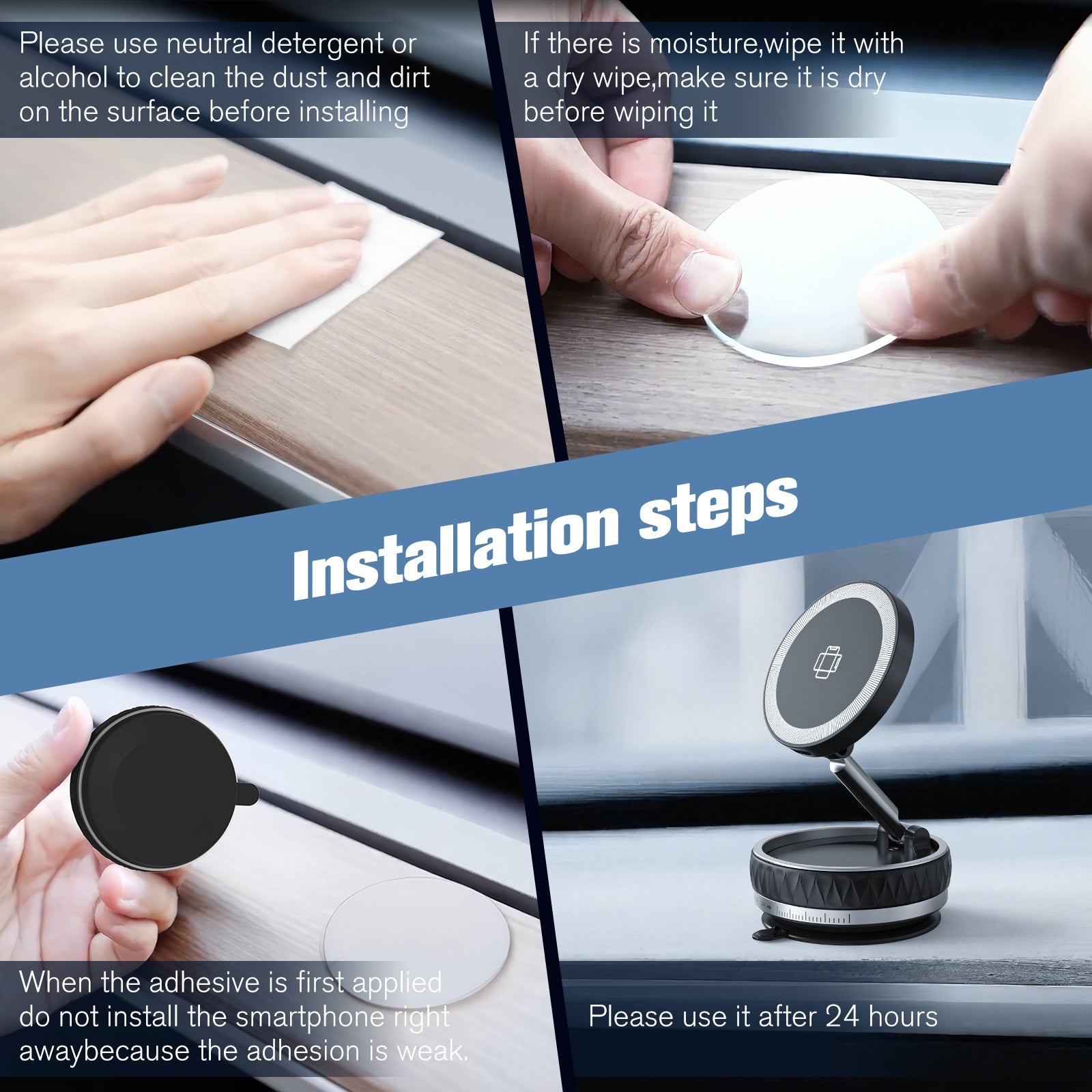 Please use neutral detergent or alcohol to clean the dust and dirt on the surface before installing

If there is moisture,wipe it with a dry wipe,make sure it is dry before wiping it

Installation steps

When the adhesive is first applied do not install the smartphone right awaybecause the adhesion is weak.

Please use it after 24 hours