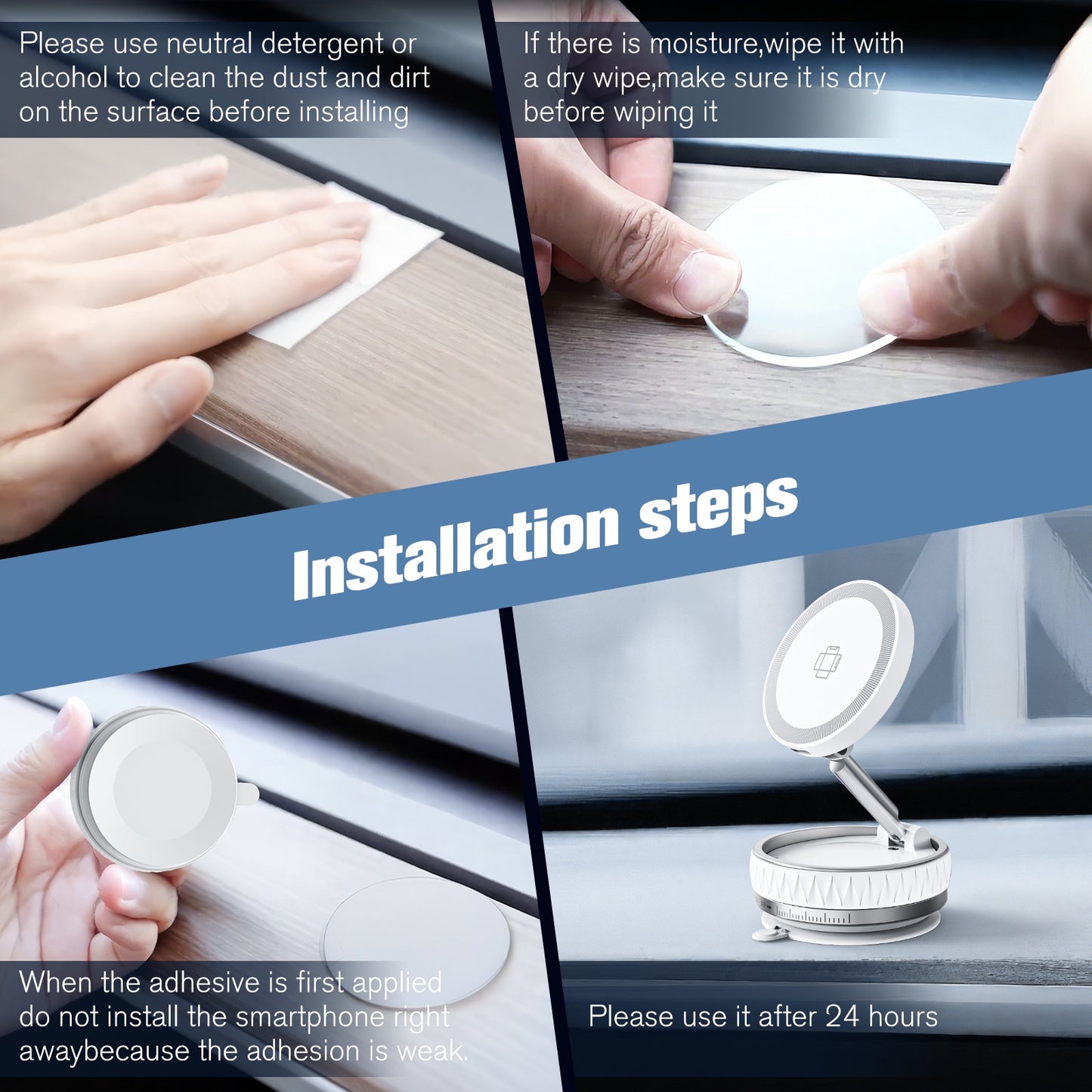 Please use neutral detergent or alcohol to clean the dust and dirt on the surface before installing

If there is moisture,wipe it with a dry wipe,make sure it is dry before wiping it

Installation steps

When the adhesive is first applied do not install the smartphone right awaybecause the adhesion is weak.

Please use it after 24 hours