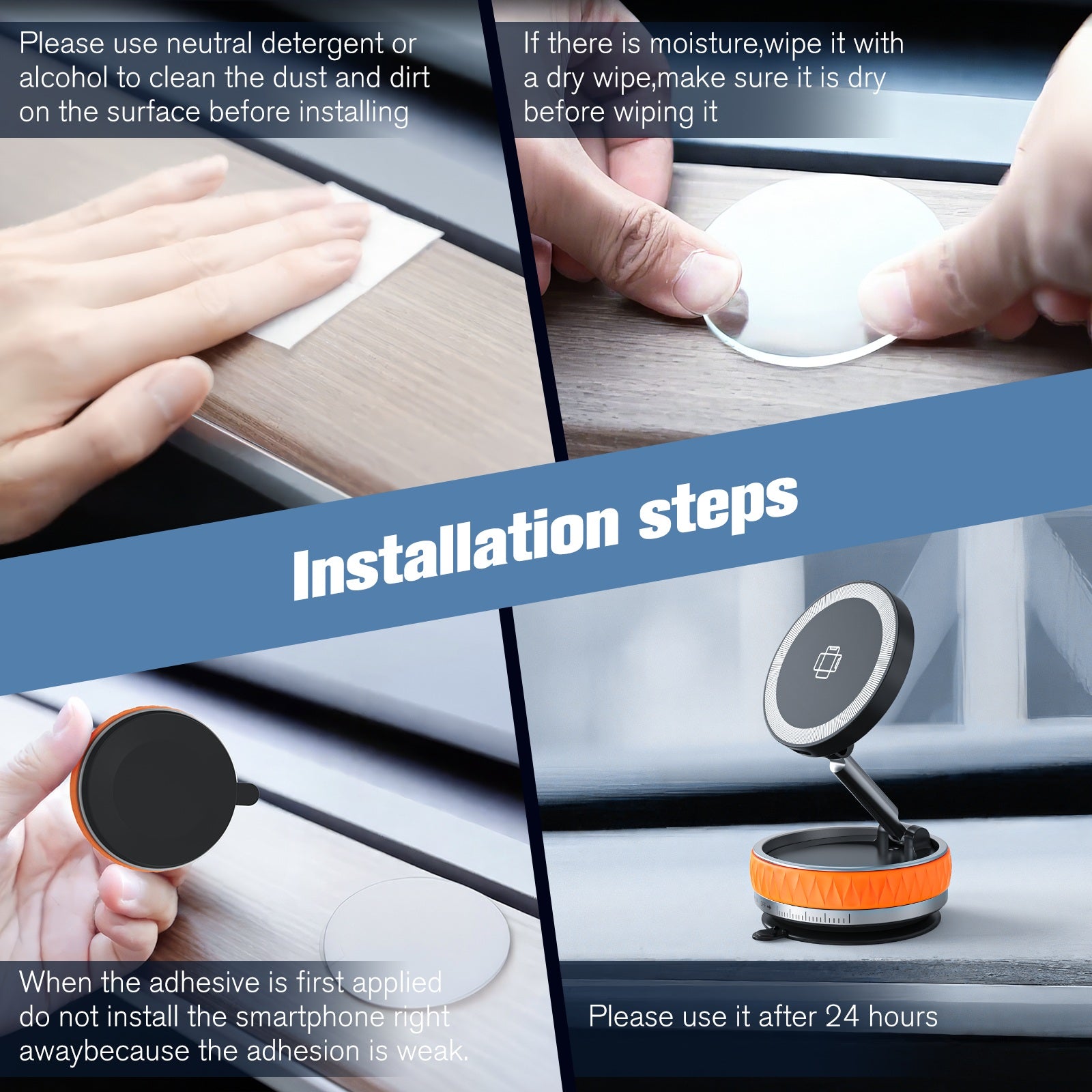 Please use neutral detergent or alcohol to clean the dust and dirt on the surface before installing

If there is moisture,wipe it with a dry wipe,make sure it is dry before wiping it

Installation steps

When the adhesive is first applied do not install the smartphone right awaybecause the adhesion is weak.

Please use it after 24 hours