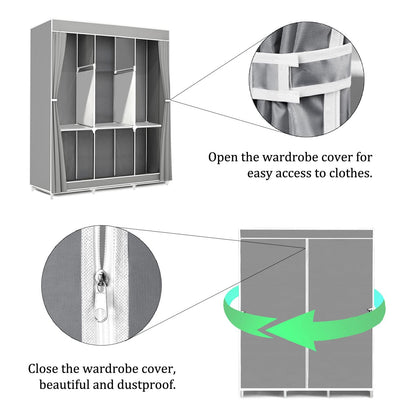 Open the wardrobe cover for easy access to clothes.

Close the wardrobe cover, beautiful and dustproof.