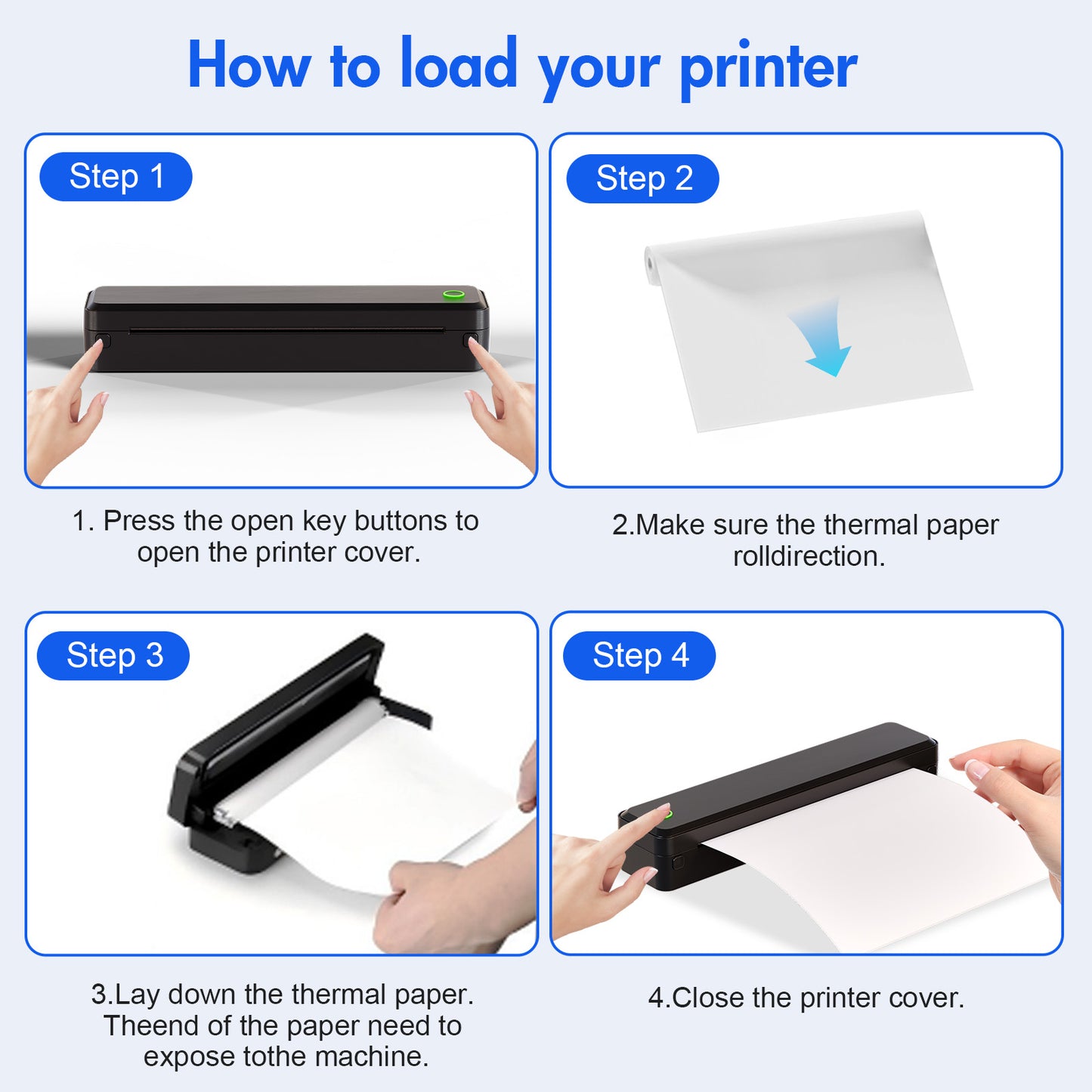 How to load your printer

Step 1

1. Press the open key buttons to open the printer cover.

Step 2

2.Make sure the thermal paper rolldirection.

Step 3

3.Lay down the thermal paper. Theend of the paper need to expose tothe machine.

Step 4

4.Close the printer cover.