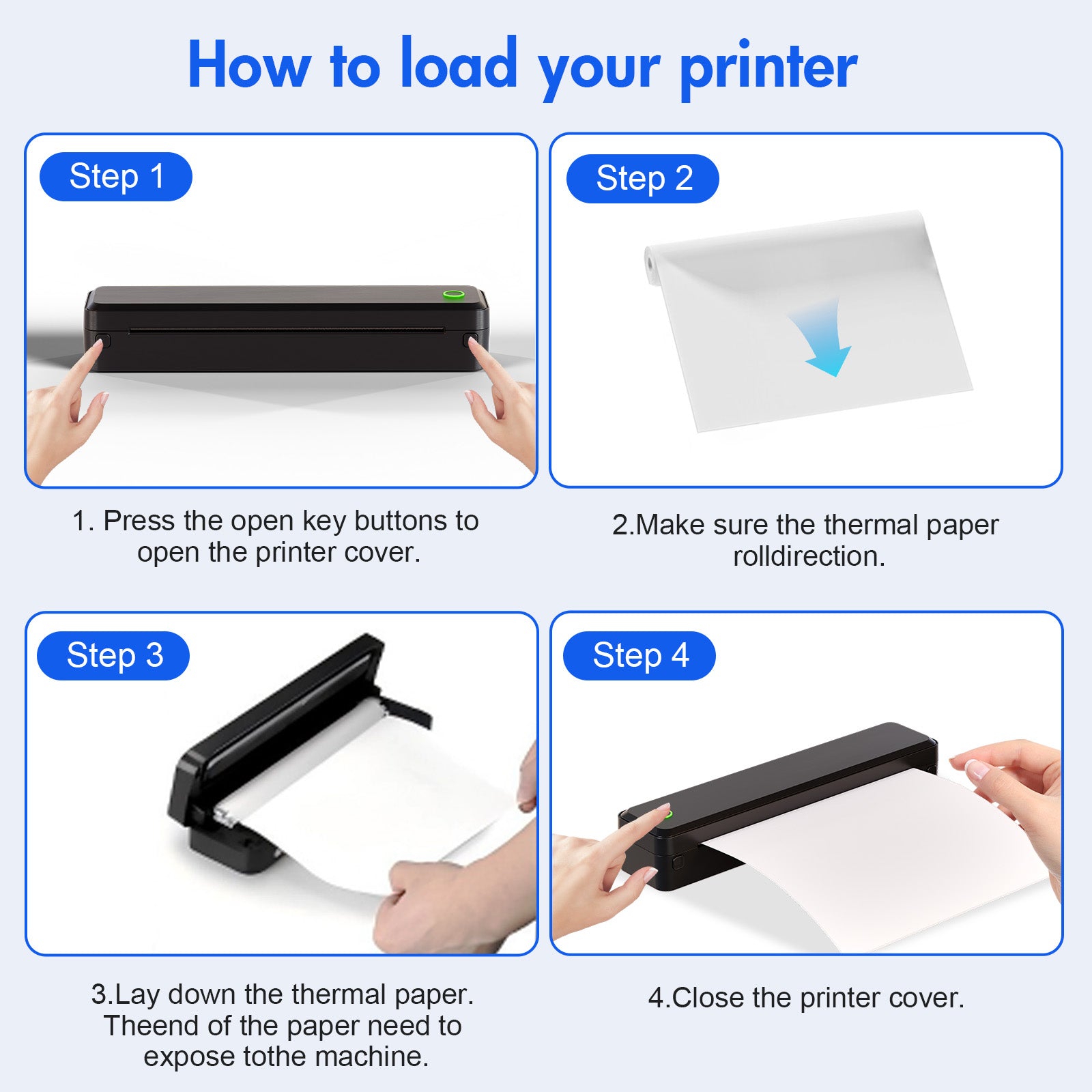 How to load your printer

Step 1

1. Press the open key buttons to open the printer cover.

Step 2

2.Make sure the thermal paper rolldirection.

Step 3

3.Lay down the thermal paper. Theend of the paper need to expose tothe machine.

Step 4

4.Close the printer cover.