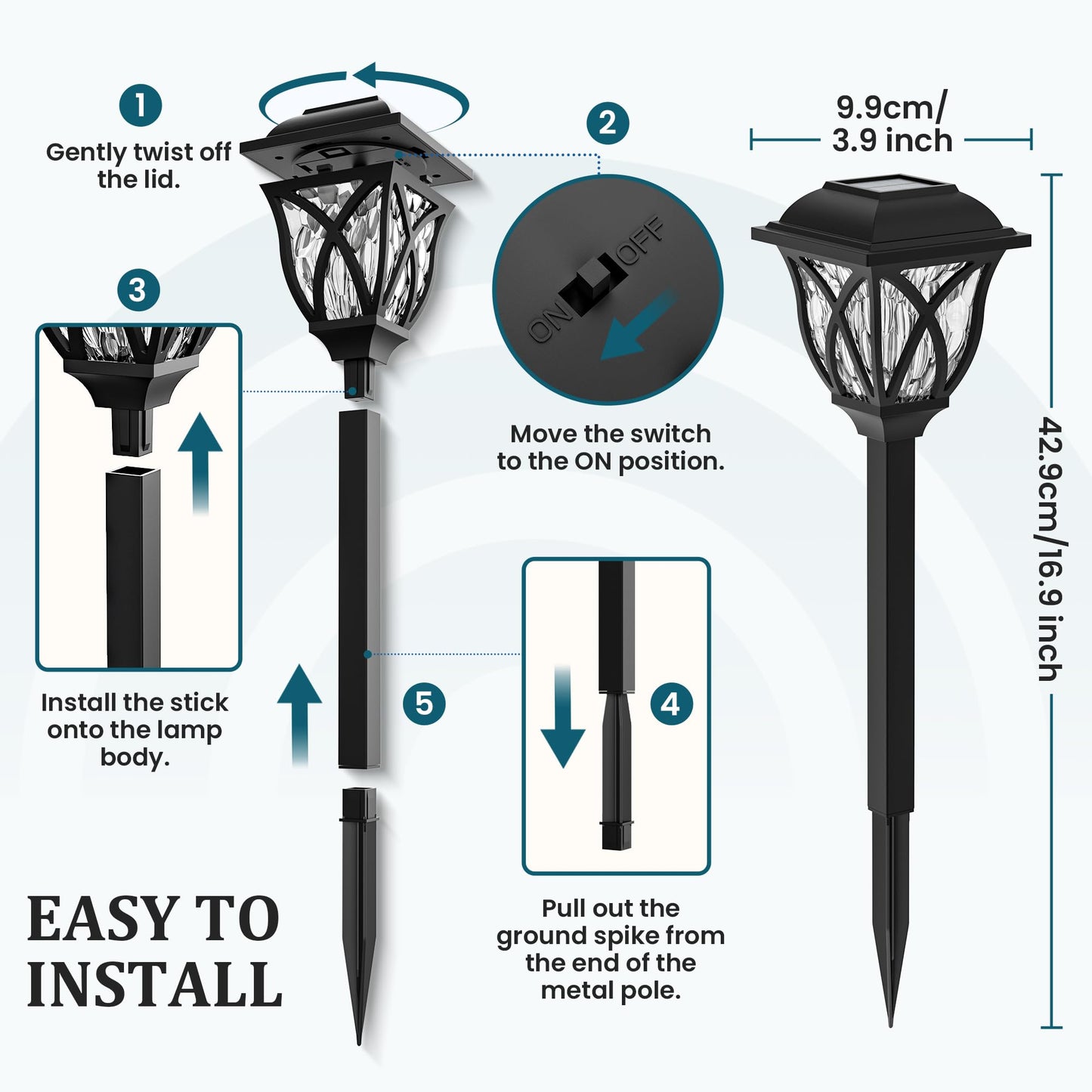 1

Gently twist off the lid.

2

ON OFF

Move the switch to the ON position.

9.9cm/ 3.9 inch

42.9cm/16.9 inch

3

Install the stick onto the lamp body.

5

4

Pull out the ground spike from the end of the metal pole.

EASY TO INSTALL